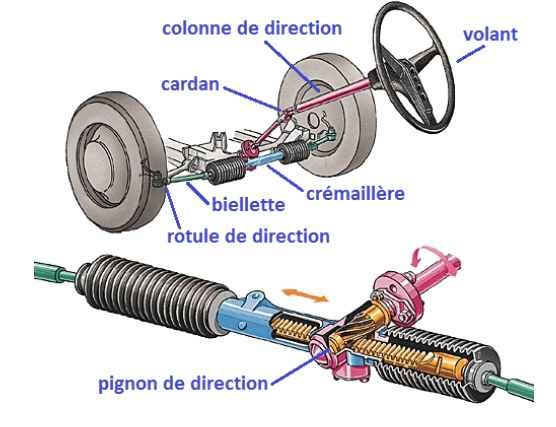 colonne de direction
volant
cardan
crémaillère
biellette
rotule de direction
pignon de direction